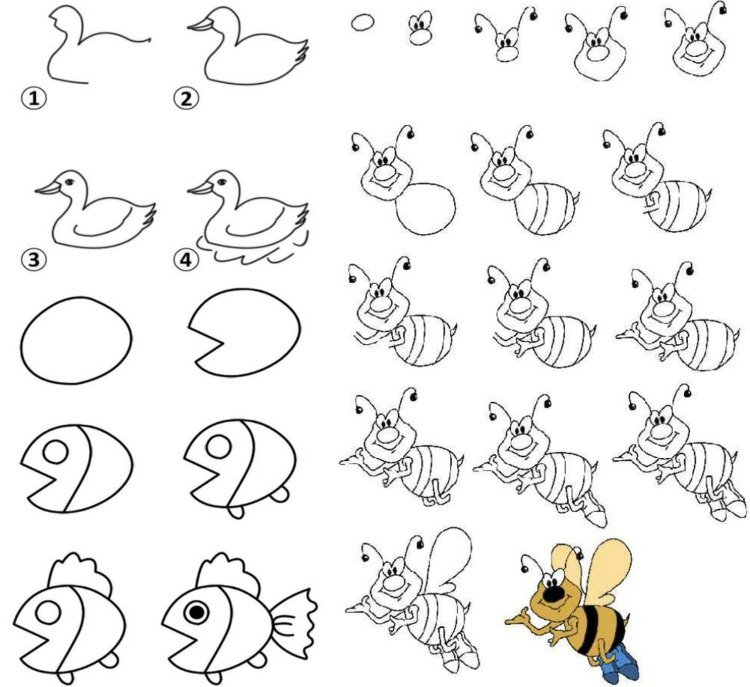 ①
②
③
④