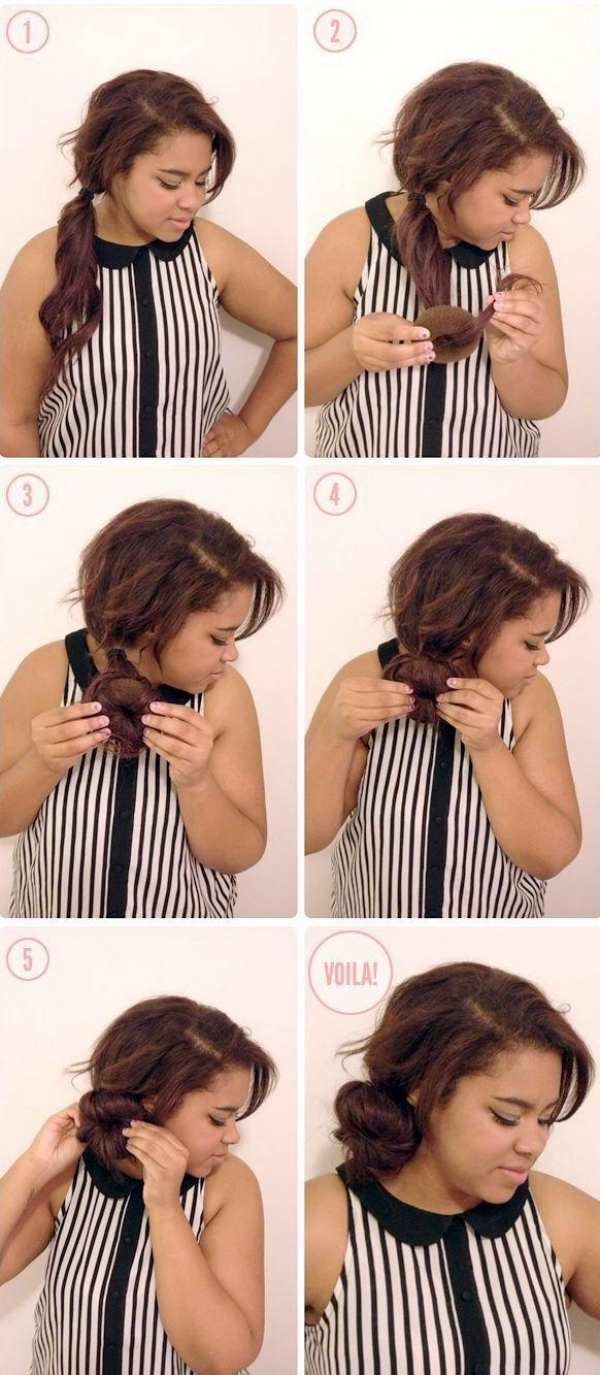 1
2
3
4
5
VOILA!