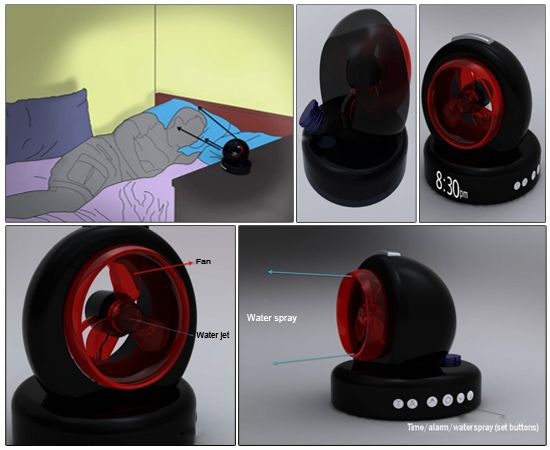 8:30pm

Fan

Water jet

Water spray

Time/alarm/waterspray (set buttons)