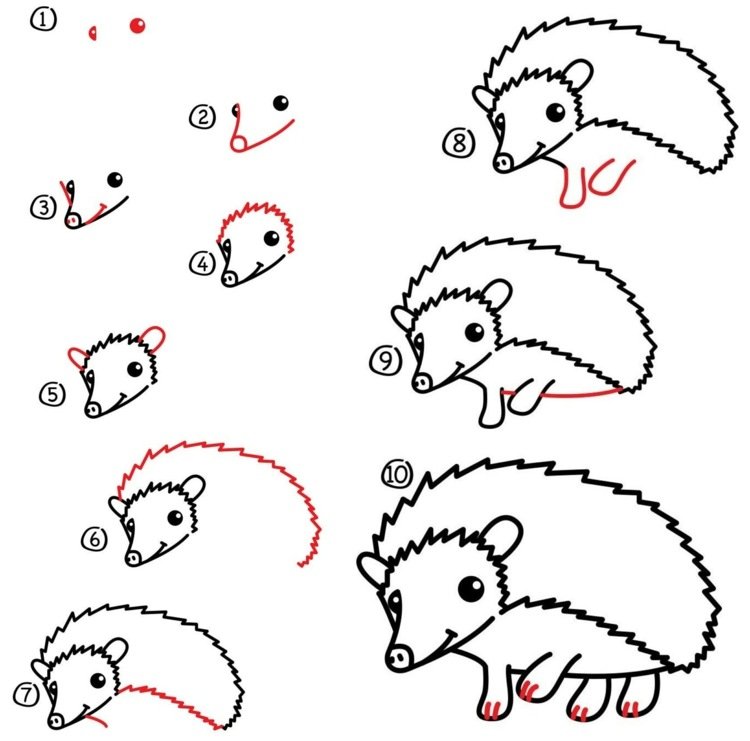 1

2

3

4

5

6

7

8

9

10