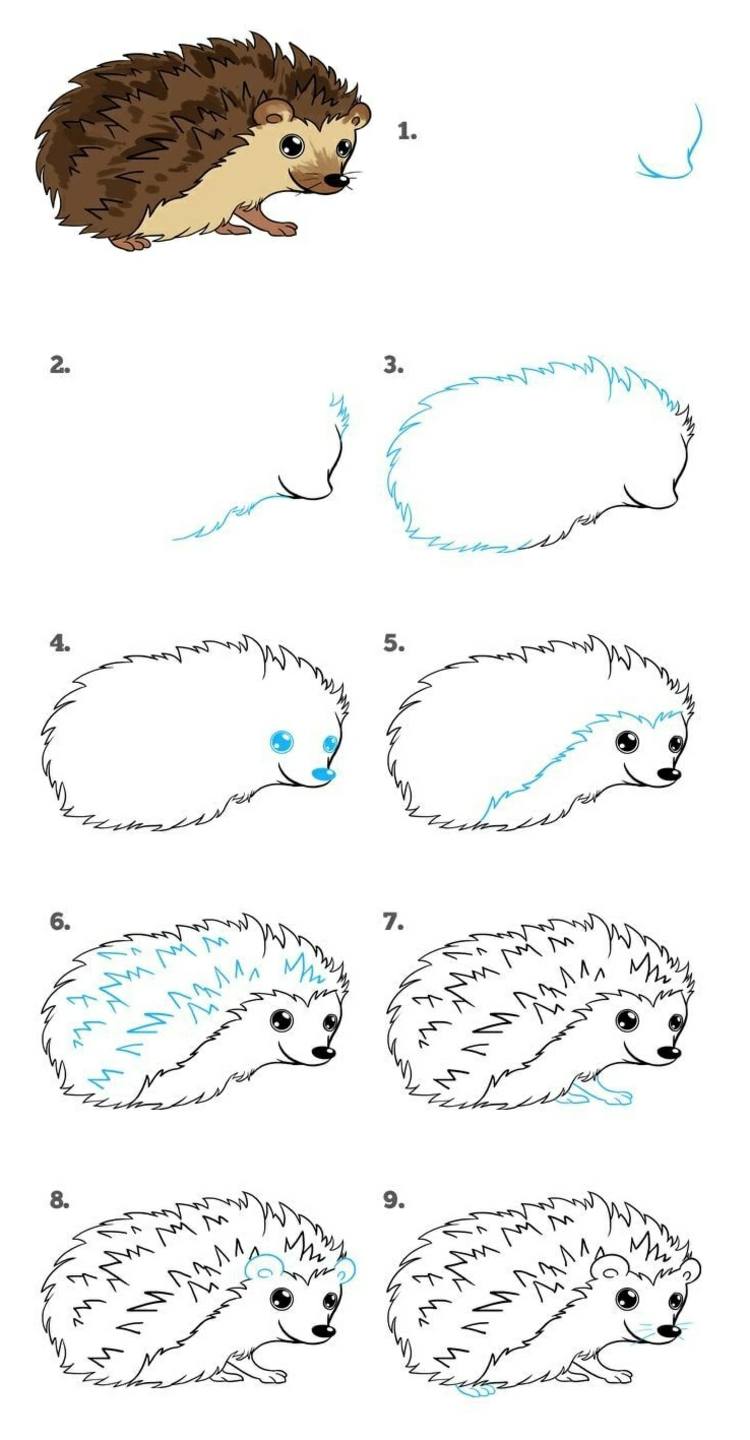 1.

2.

3.

4.

5.

6.

7.

8.

9.