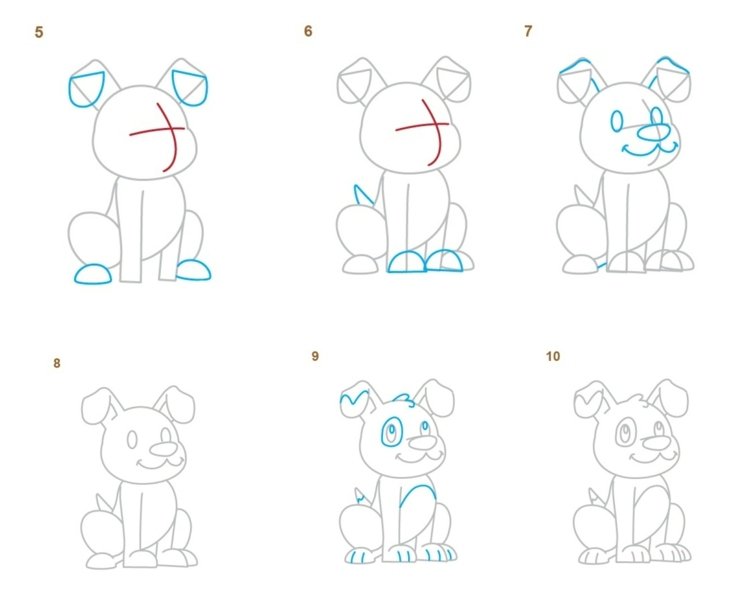 5

6

7

8

9

10