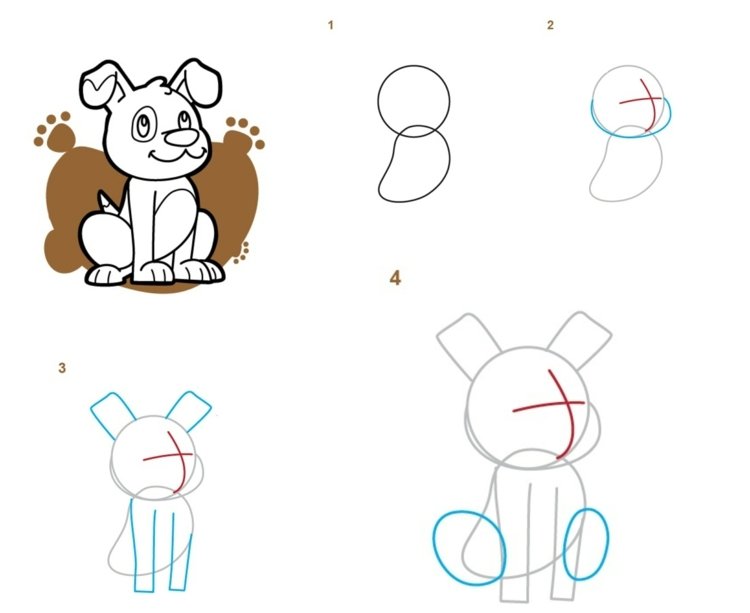 1

2

4

3