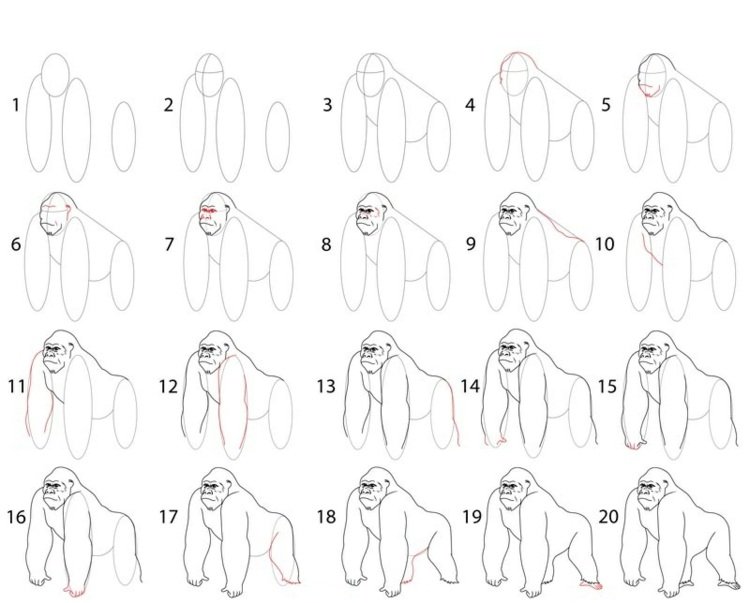 1 2 3 4 5

6 7 8 9 10

11 12 13 14 15

16 17 18 19 20