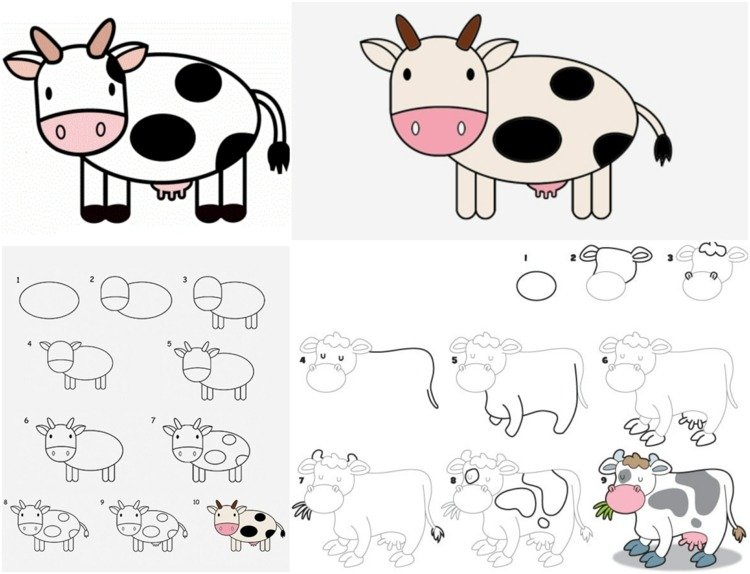 1
2
3
4
5
6
7
8
9
10

1
2
3
4
5
6
7
8
9