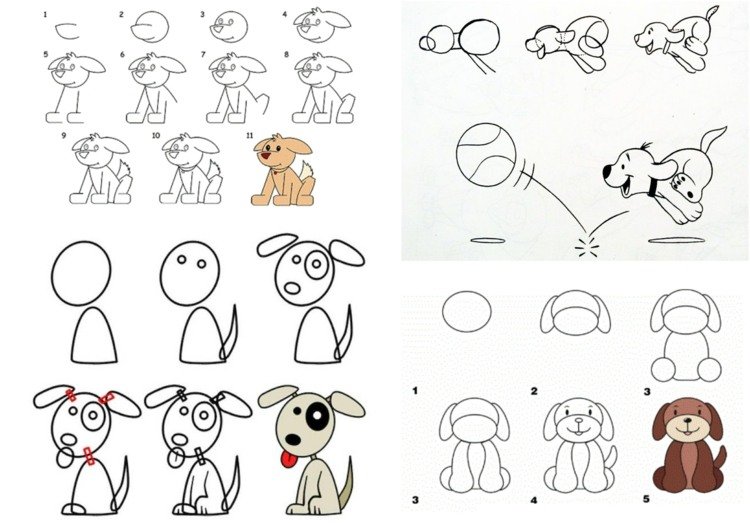 1 2 3 4
5 6 7 8
9 10 11

1 2 3
3 4 5