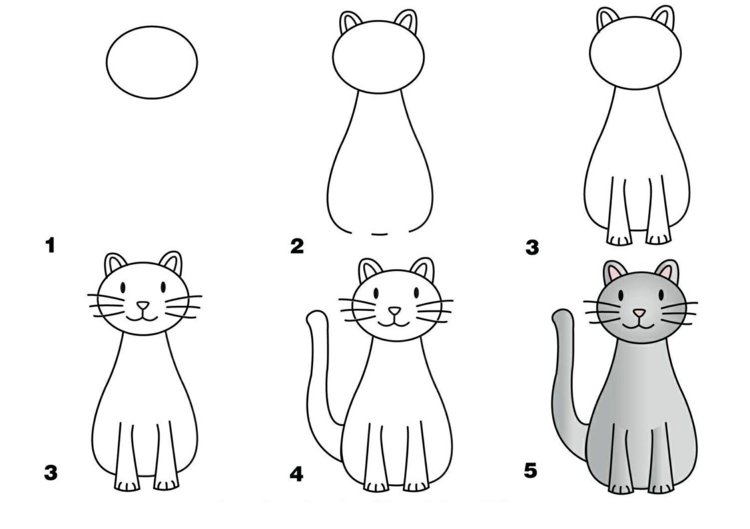 1

2

3

3

4

5