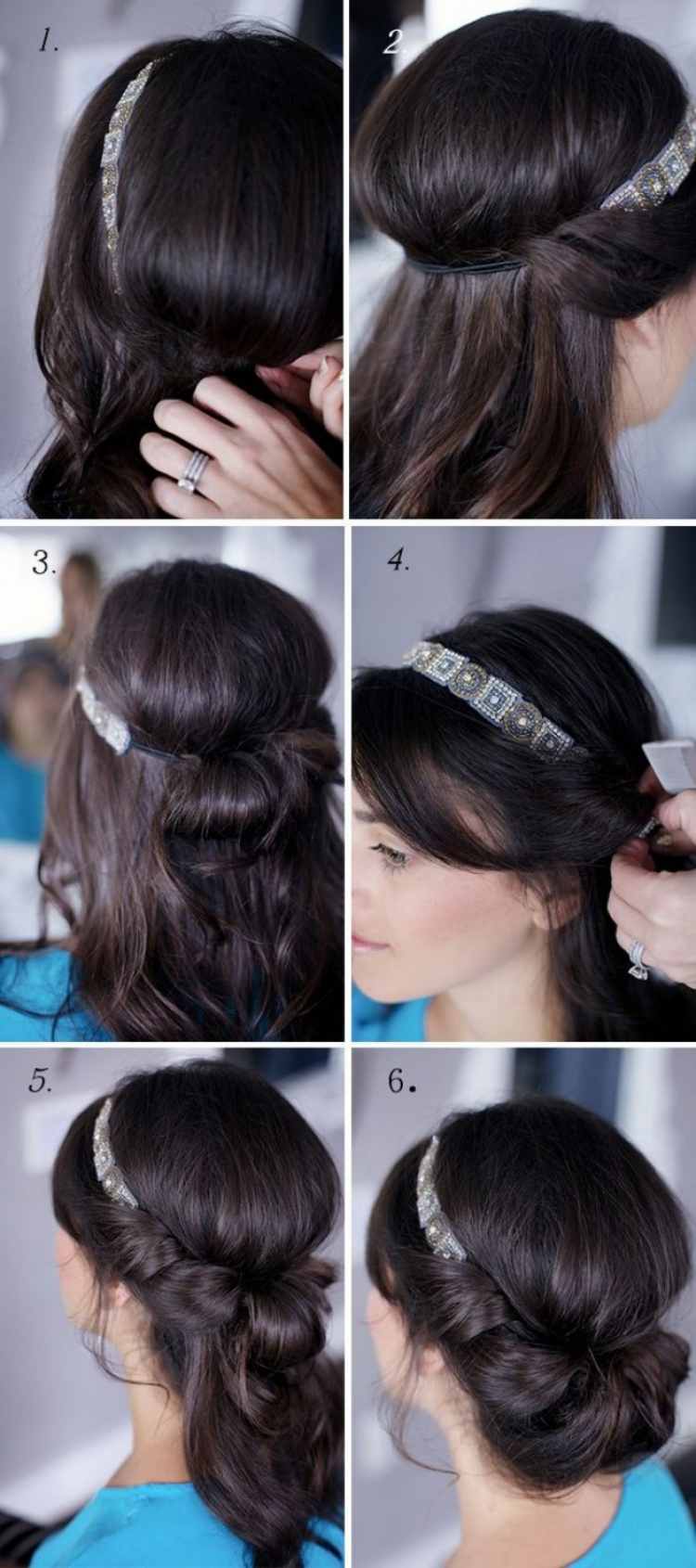 1.

2.

3.

4.

5.

6.