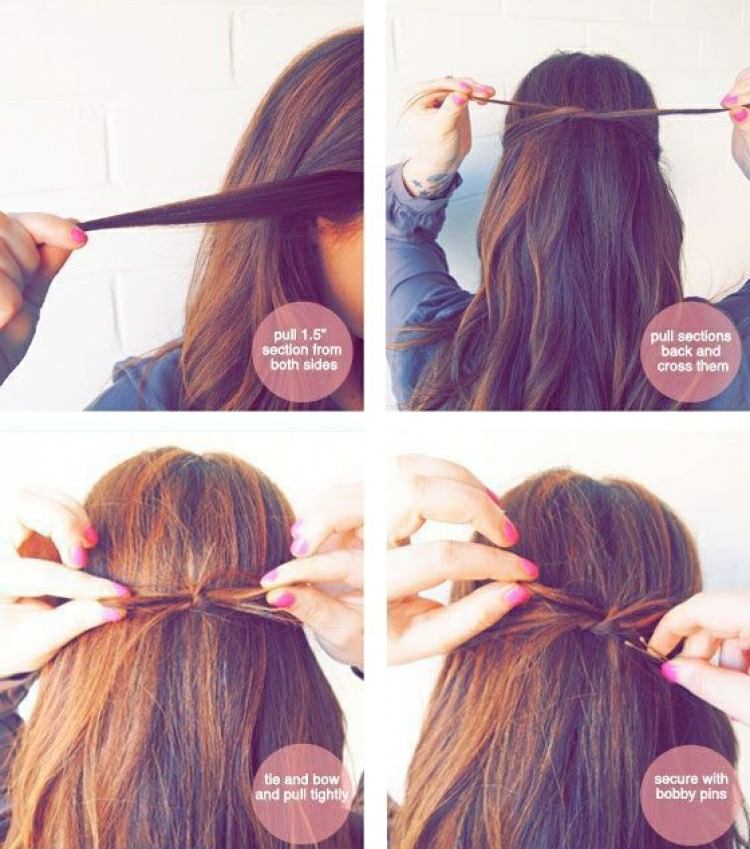 pull 1.5" section from both sides

pull sections back and cross them

tie and bow and pull tightly

secure with bobby pins