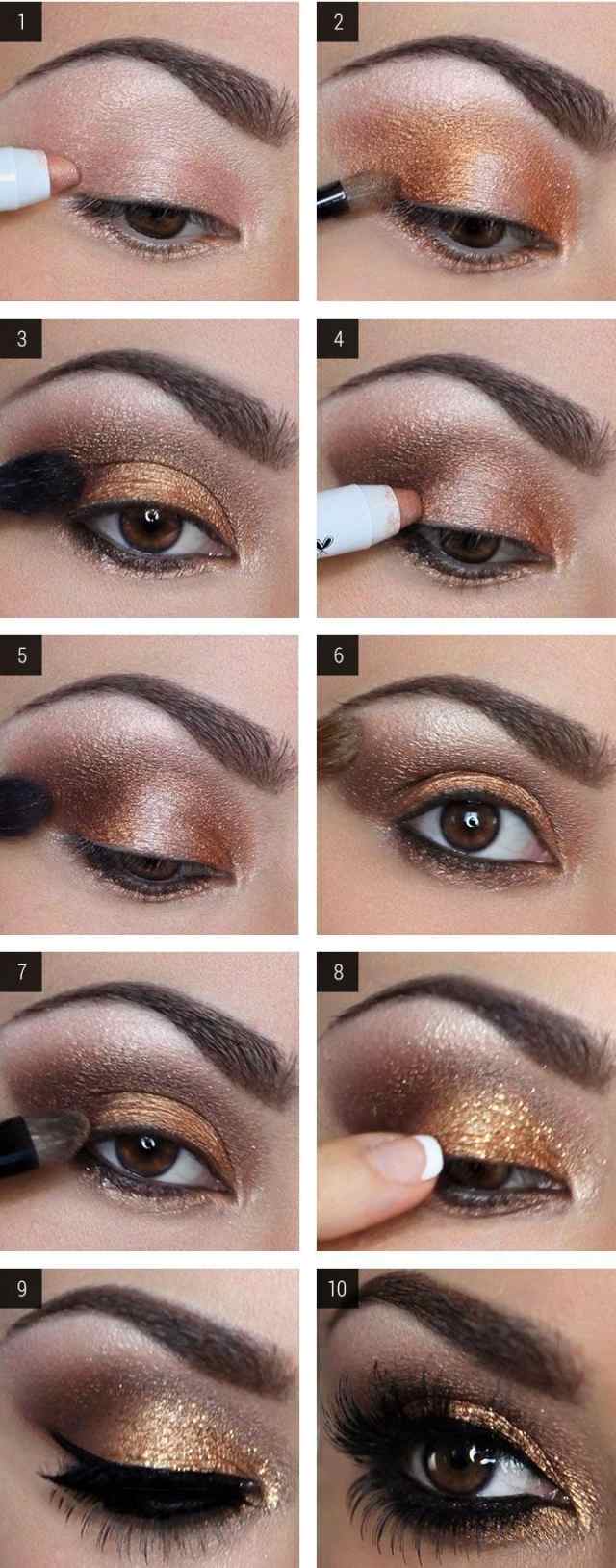 1

2

3

4

5

6

7

8

9

10