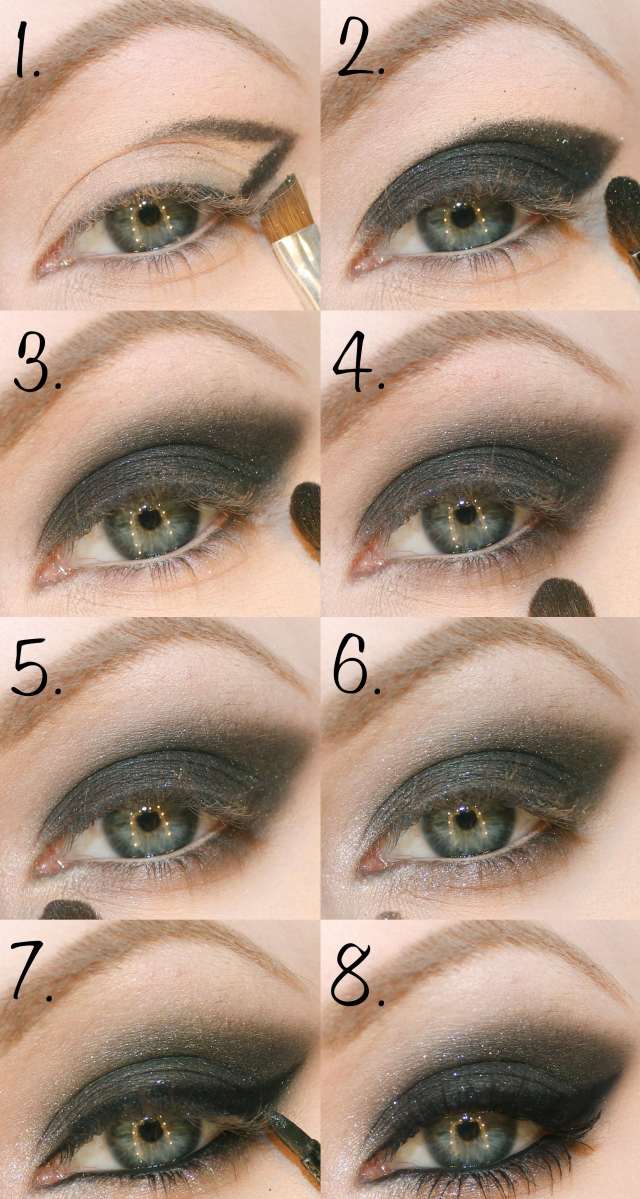 1.
2.
3.
4.
5.
6.
7.
8.