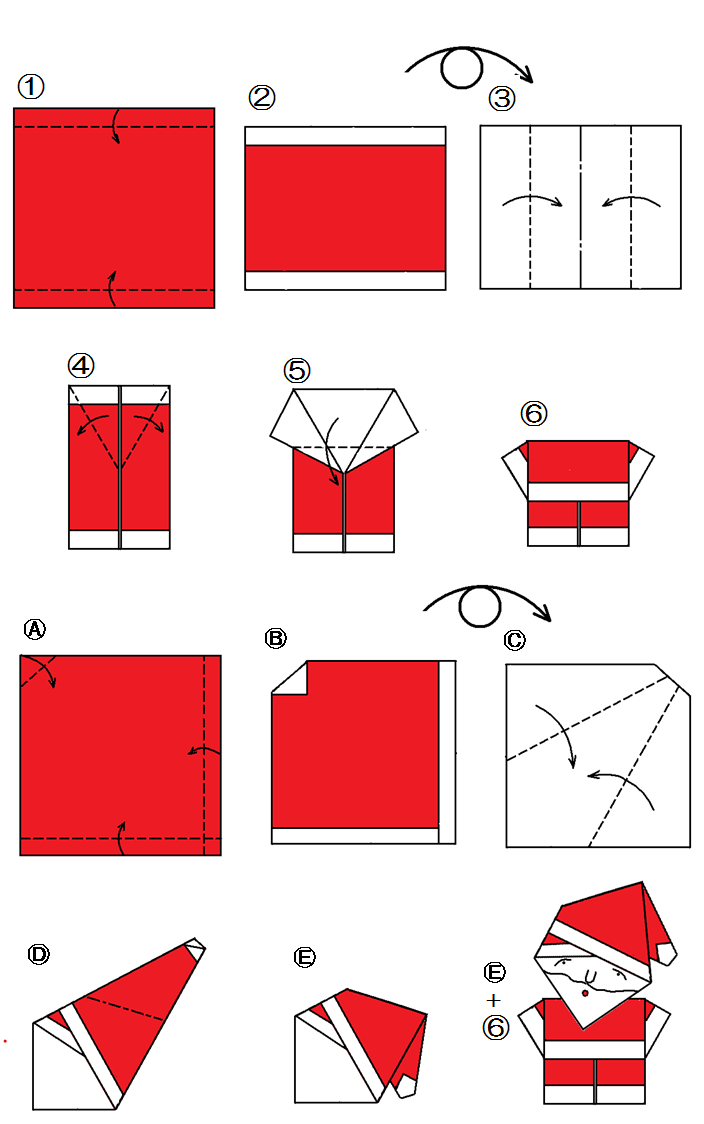 ①

②

③

④

⑤

⑥

Ⓐ

Ⓑ

Ⓒ

Ⓓ

Ⓔ

Ⓔ
+
⑥