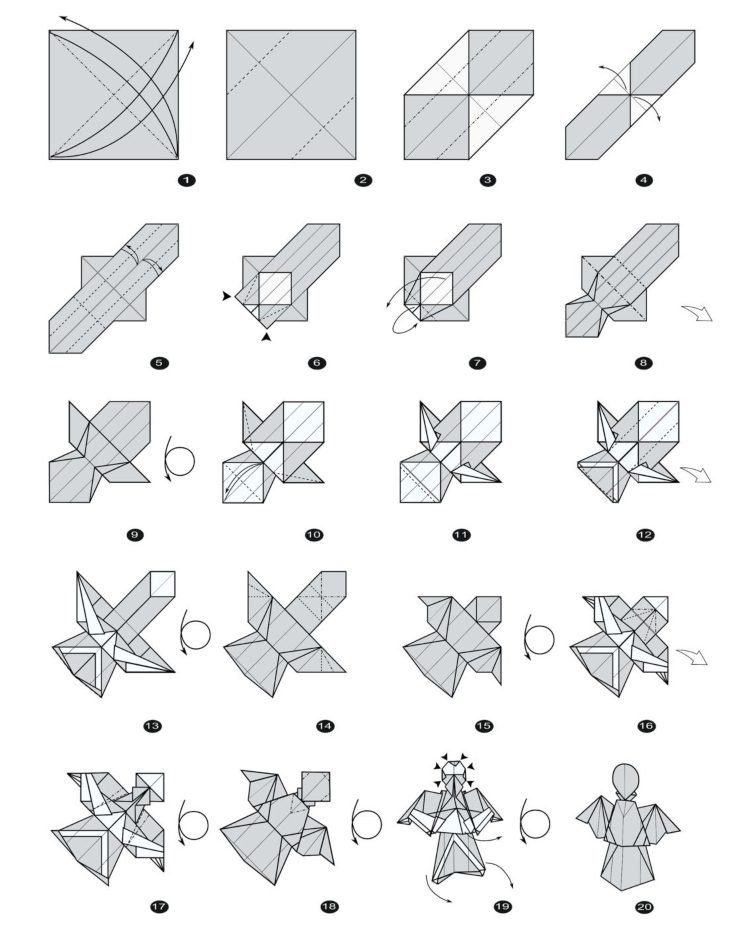 1
2
3
4
5
6
7
8
9
10
11
12
13
14
15
16
17
18
19
20