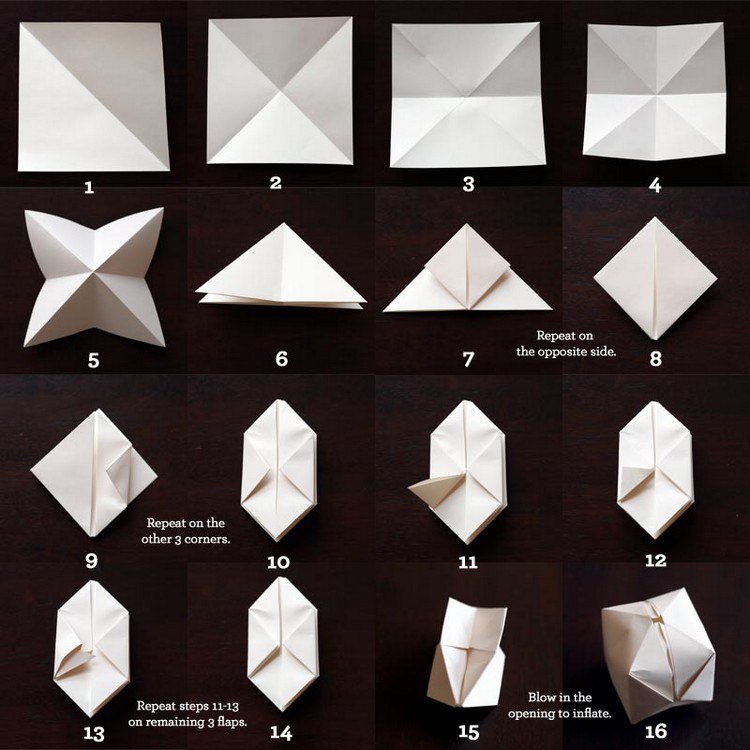 1

2

3

4

5

6

7

Repeat on the opposite side.

8

9

Repeat on the other 3 corners.

10

11

12

13

Repeat steps 11-13 on remaining 3 flaps.

14

15

Blow in the opening to inflate.

16