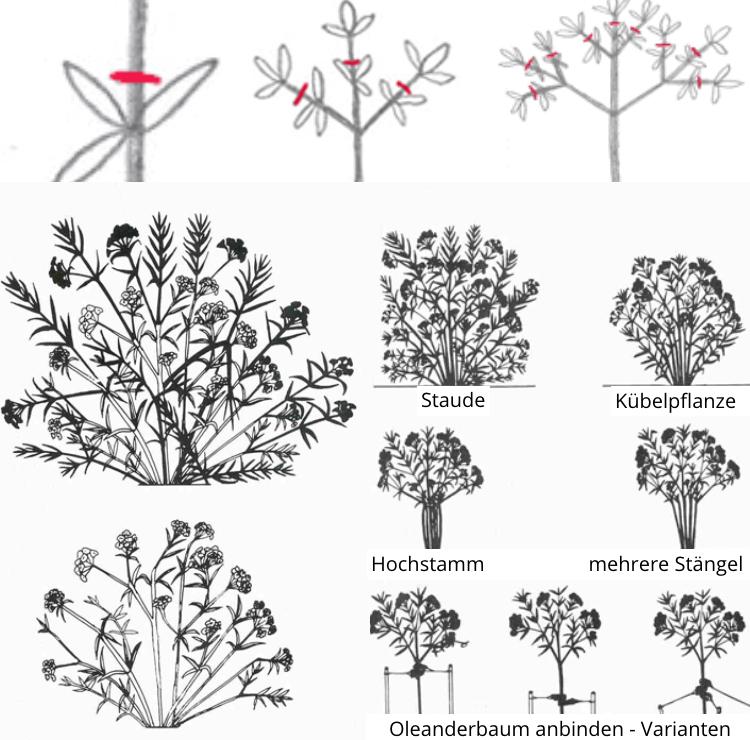 Staude

Kübelpflanze

Hochstamm

mehrere Stängel

Oleanderbaum anbinden - Varianten