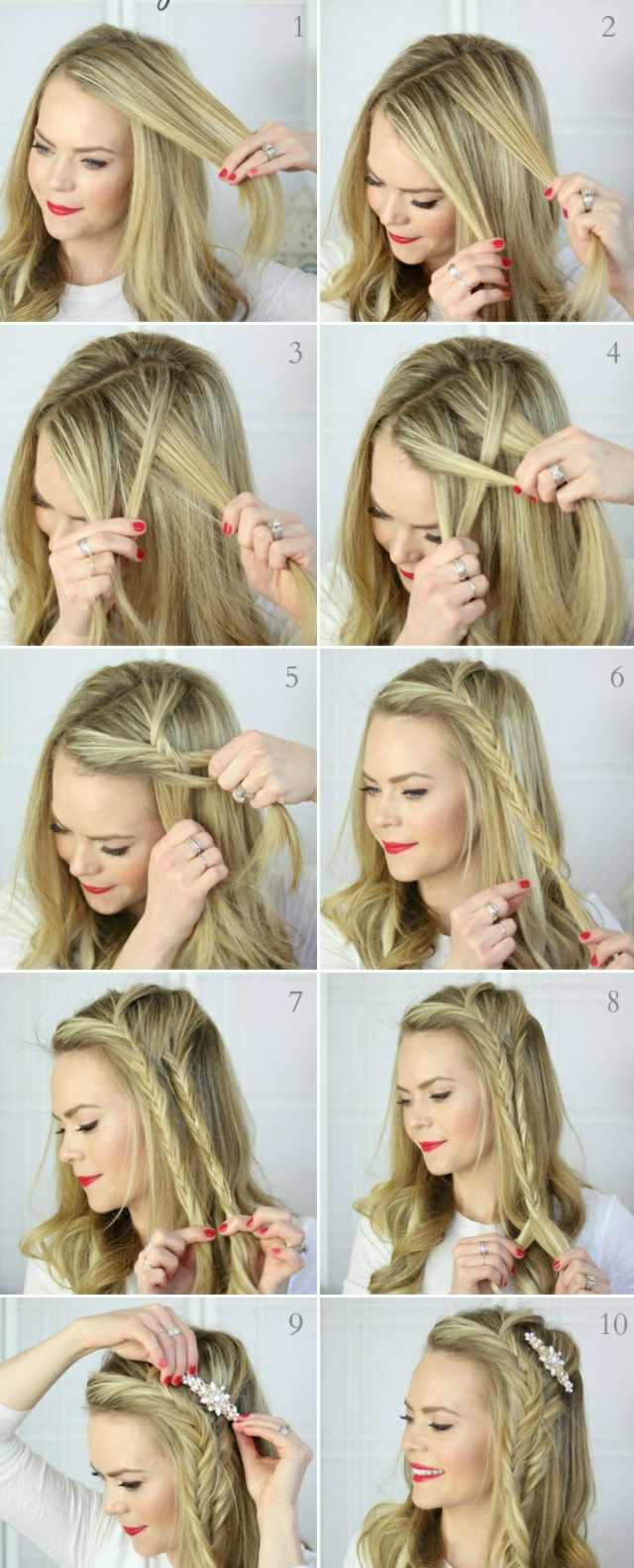 1
2
3
4
5
6
7
8
9
10