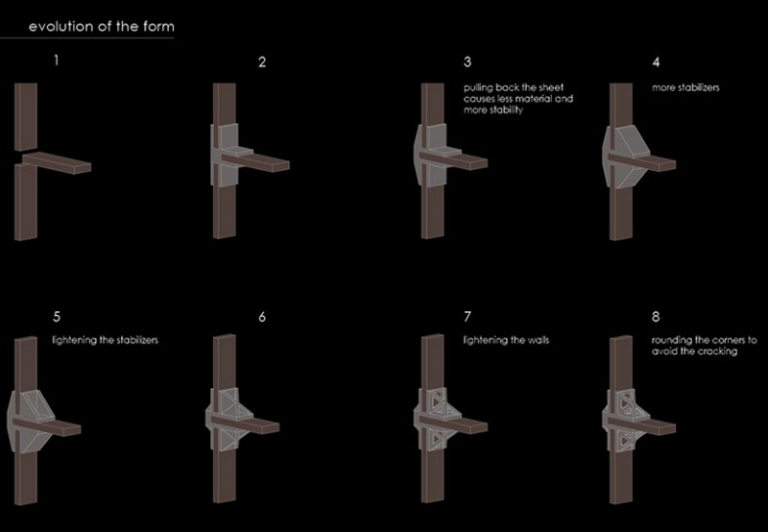 evolution of the form

1

2

3

pulling back the sheet causes less material and more stability

4

more stabilizers

5

lightening the stabilizers

6

7

lightening the walls

8

rounding the corners to avoid the cracking