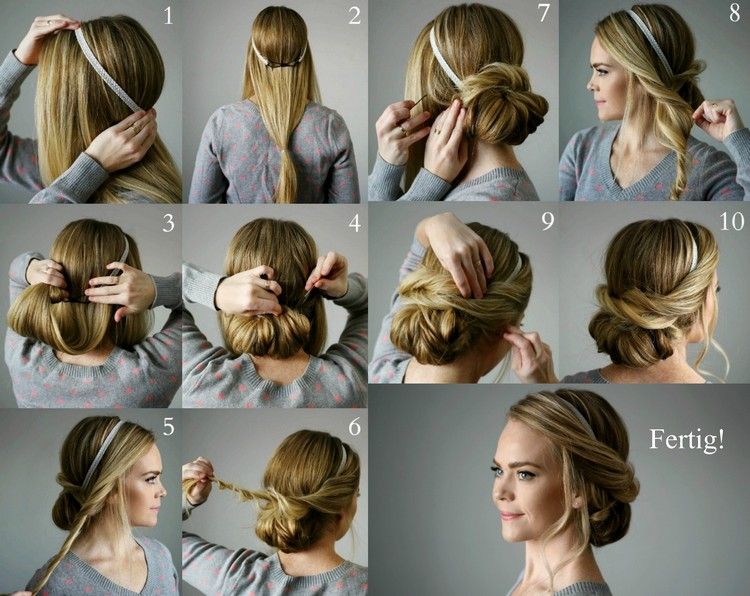 1
2
7
8
3
4
9
10
5
6
Fertig!