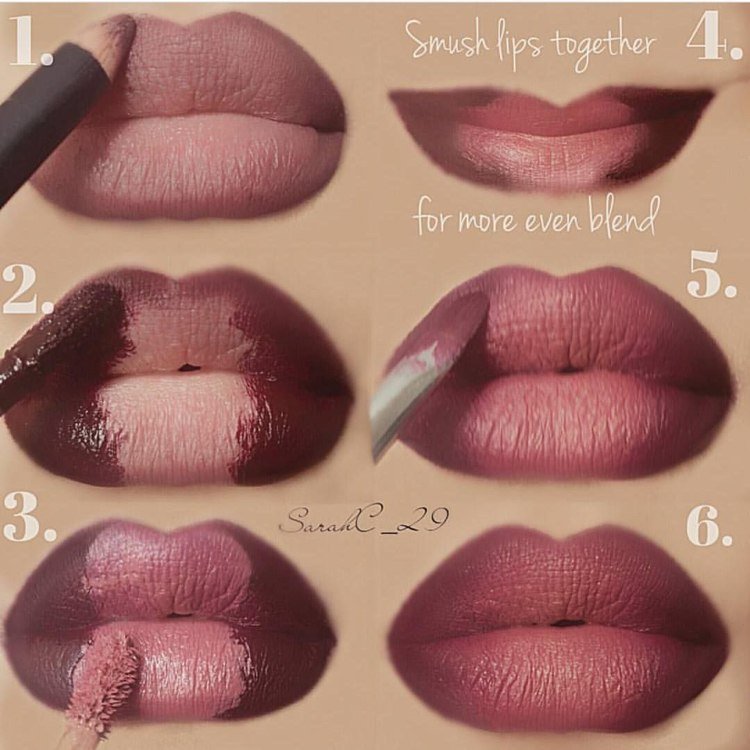 1.

Smush lips together

4.

for more even blend

2.

5.

3.

SarahC_29

6.