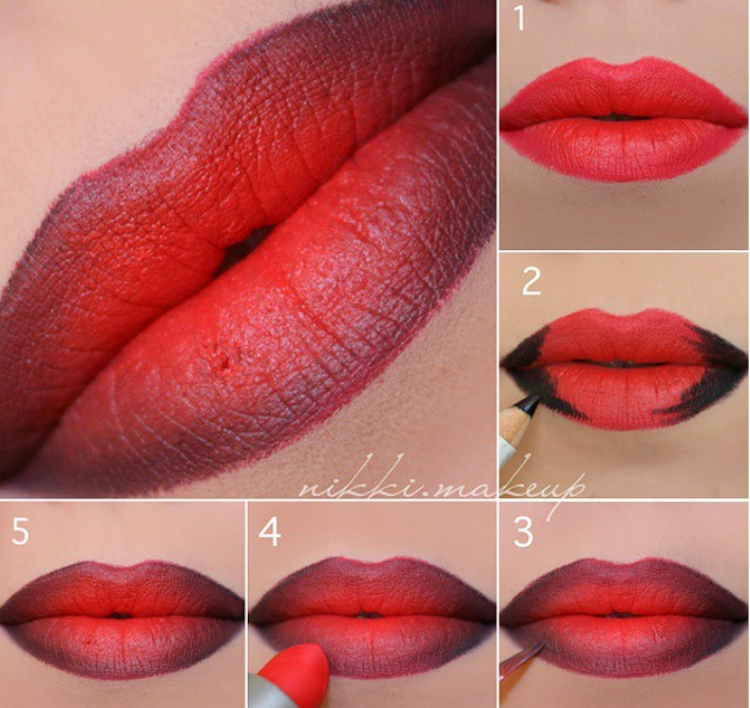 1

2

nikki.makeup

5

4

3