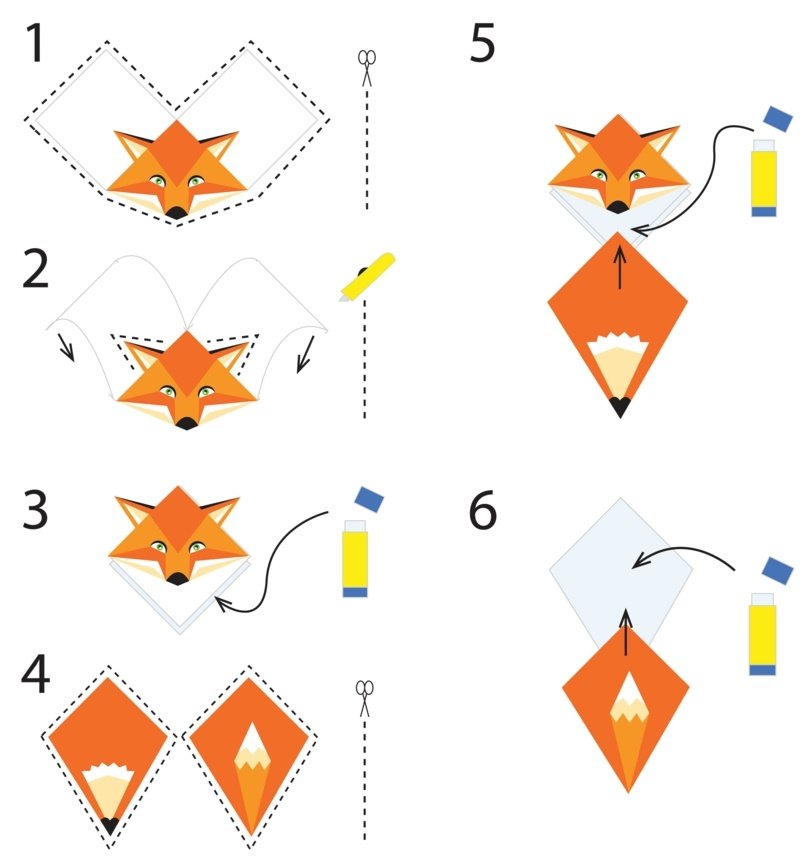 1

2

3

4

5

6