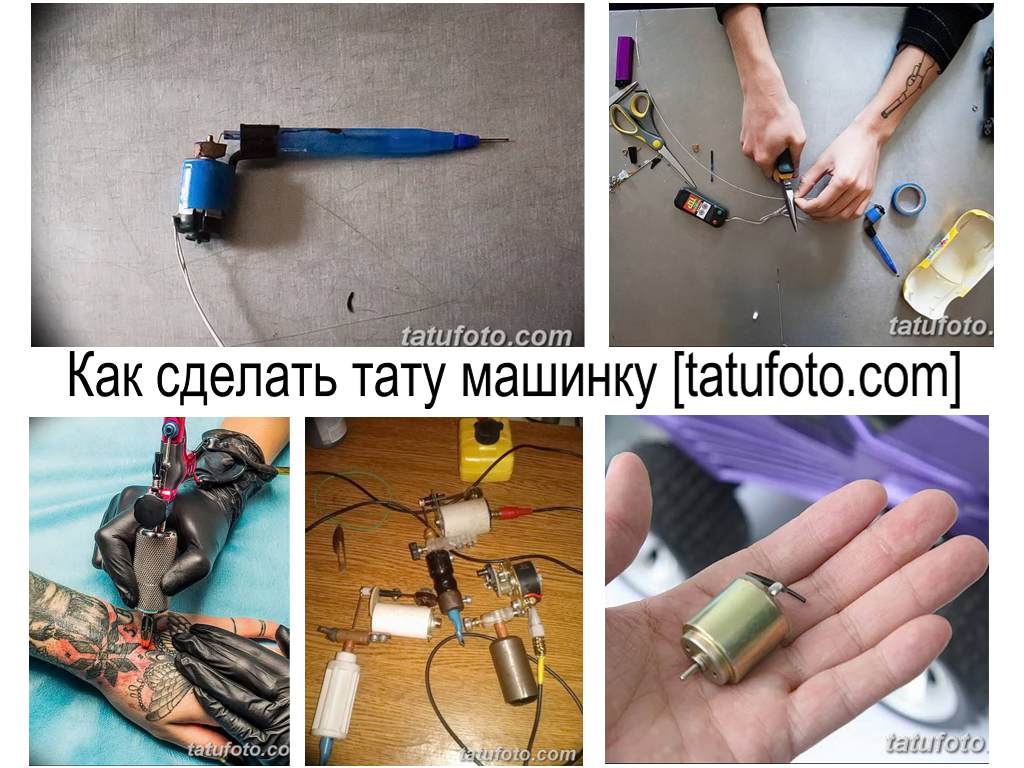 tatufoto.com

tatufoto.

Как сделать тату машинку [tatufoto.com]

tatufoto.co

tatufoto.com

tatufoto.