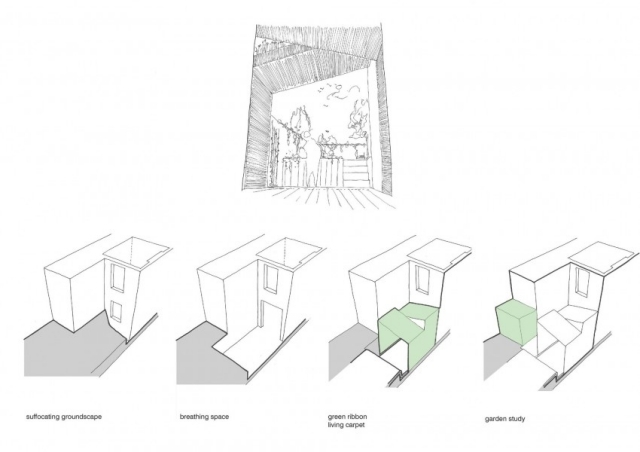 suffocating groundscape

breathing space

green ribbon
living carpet

garden study