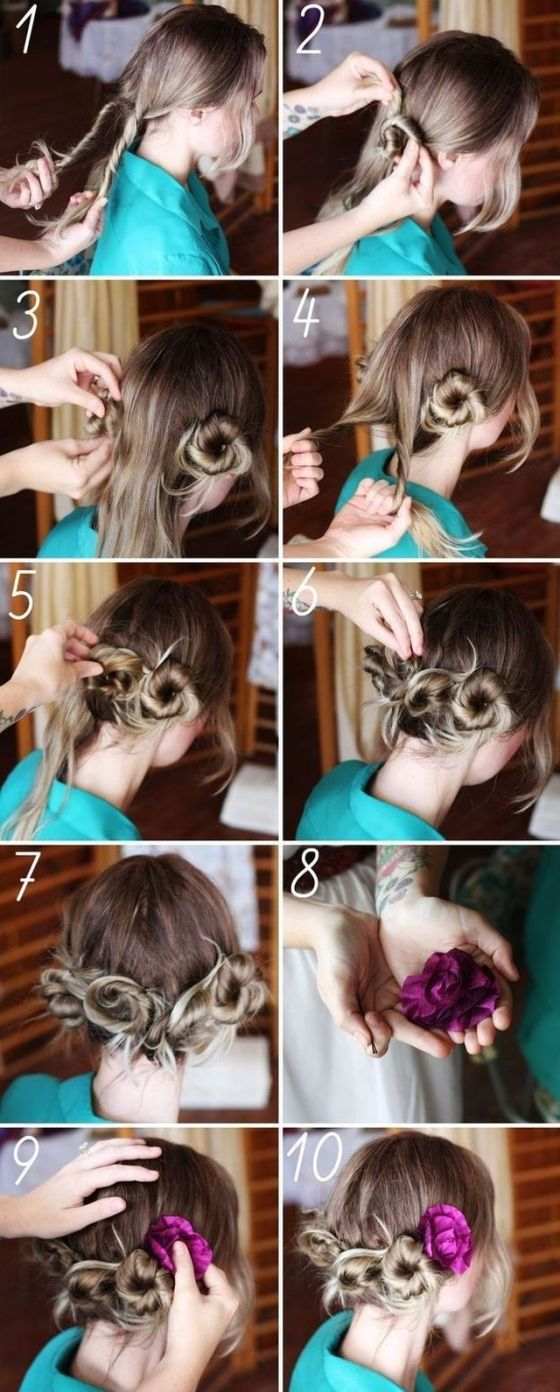 1
2
3
4
5
6
7
8
9
10