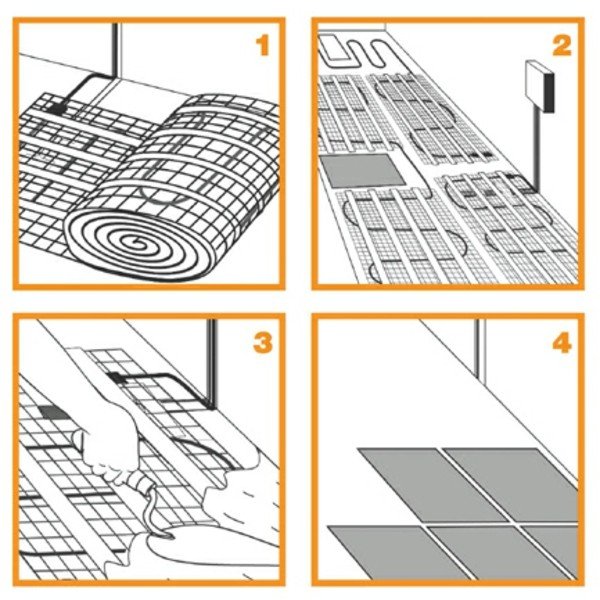 1

2

3

4