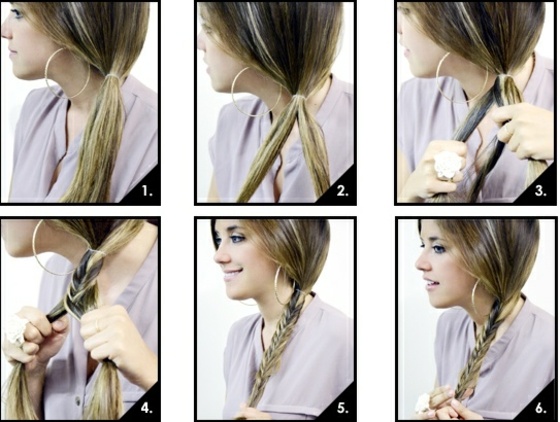 1.

2.

3.

4.

5.

6.