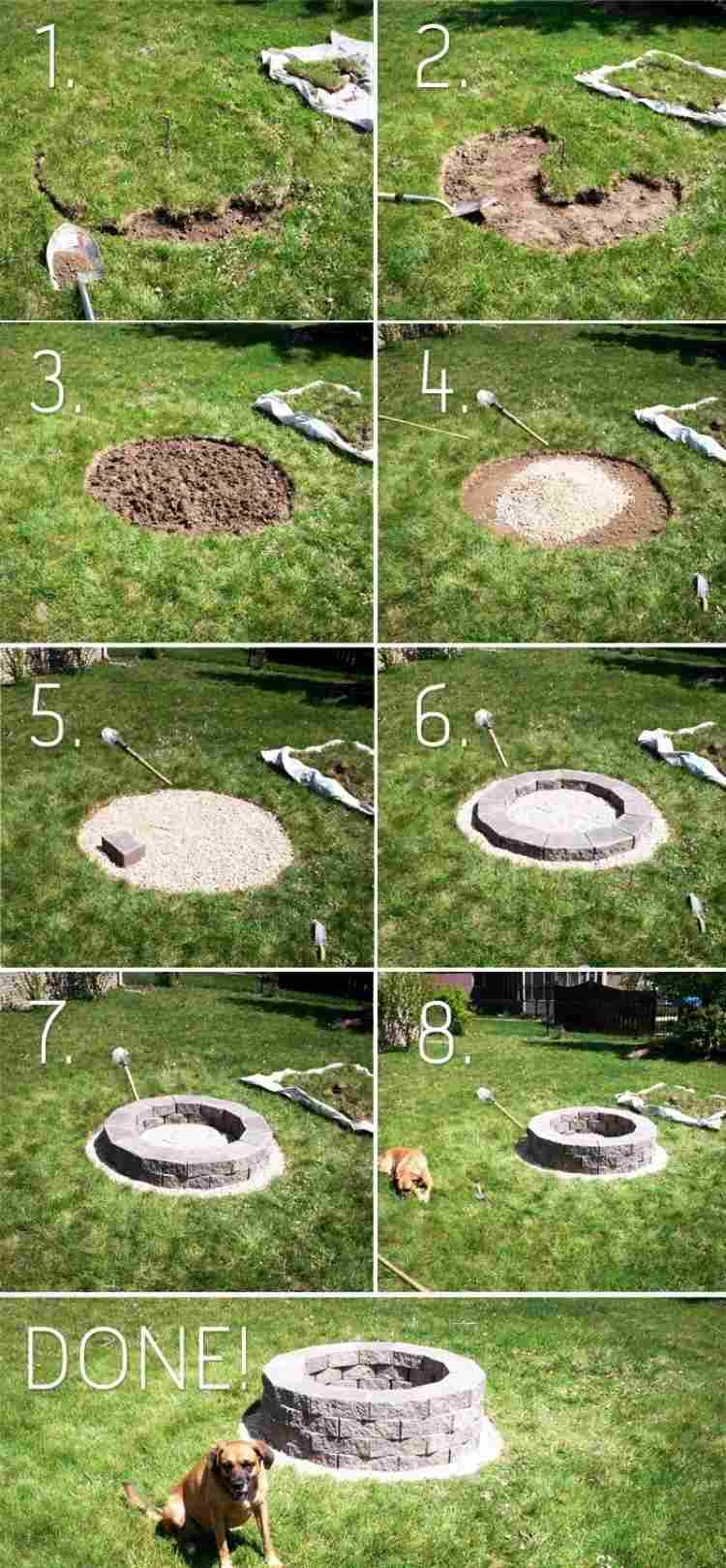 1.

2.

3.

4.

5.

6.

7.

8.

DONE!