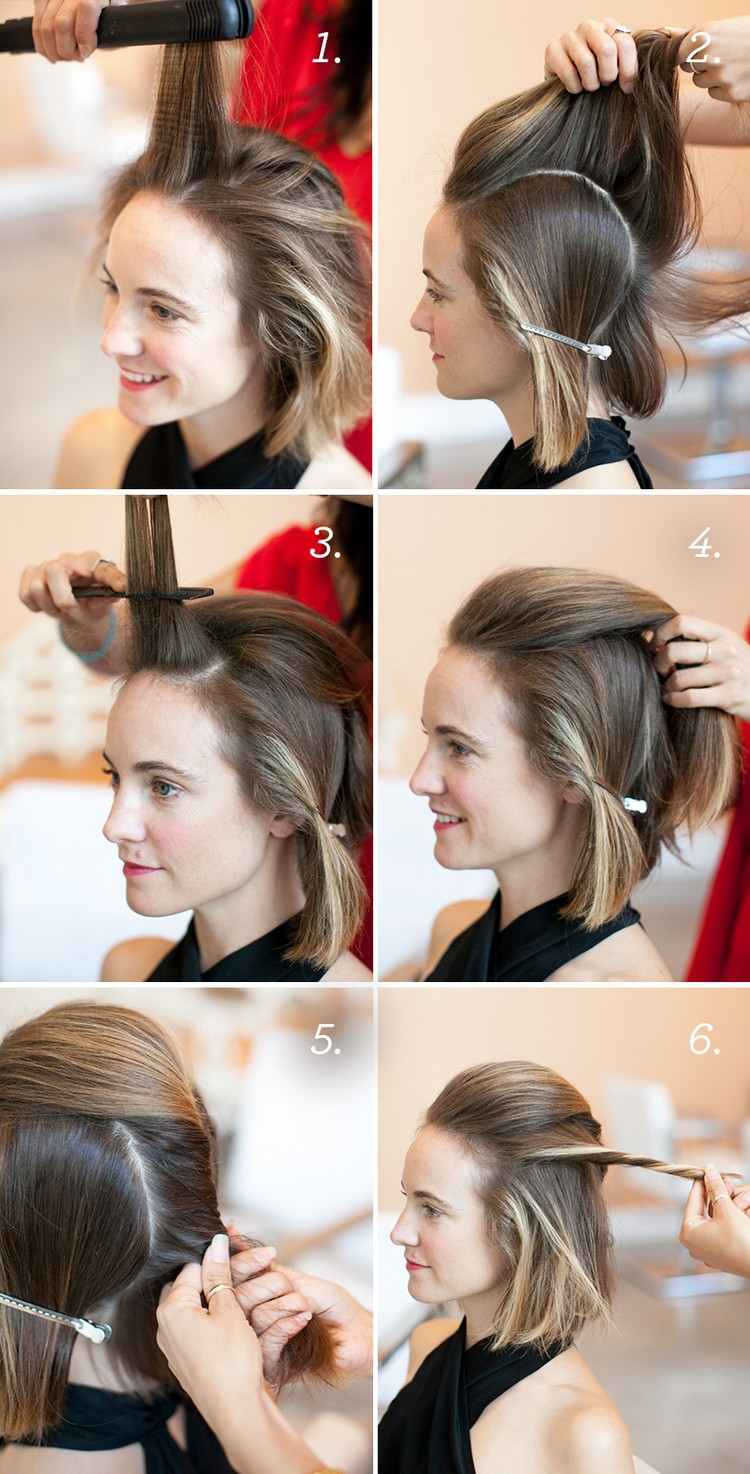 1.

2.

3.

4.

5.

6.