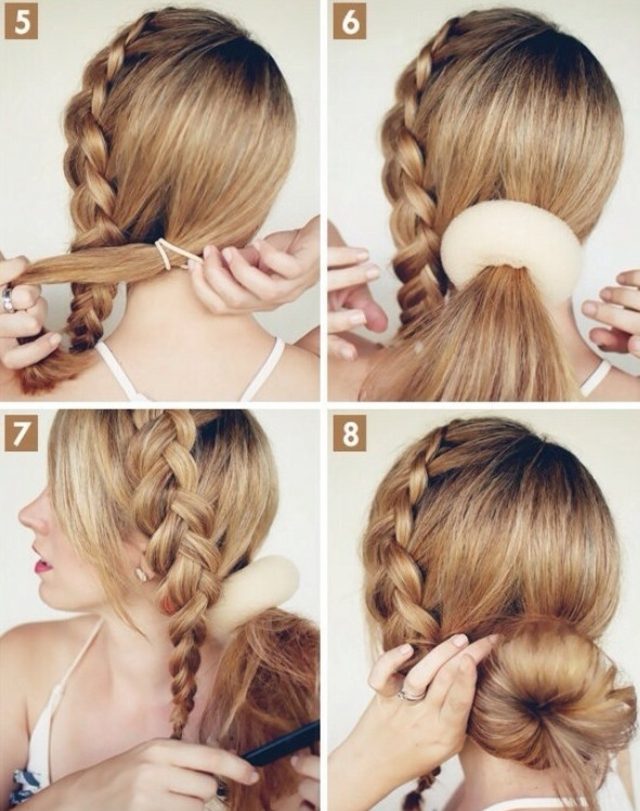 5

6

7

8