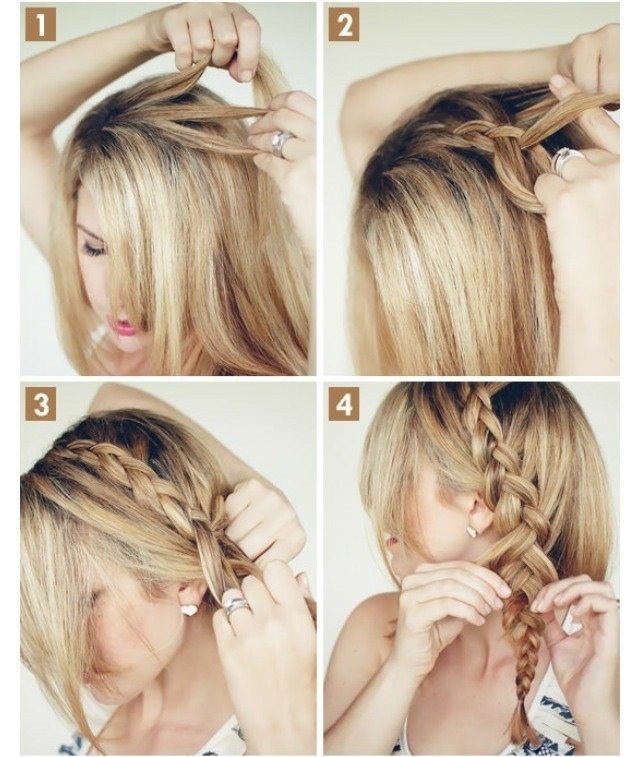 1

2

3

4