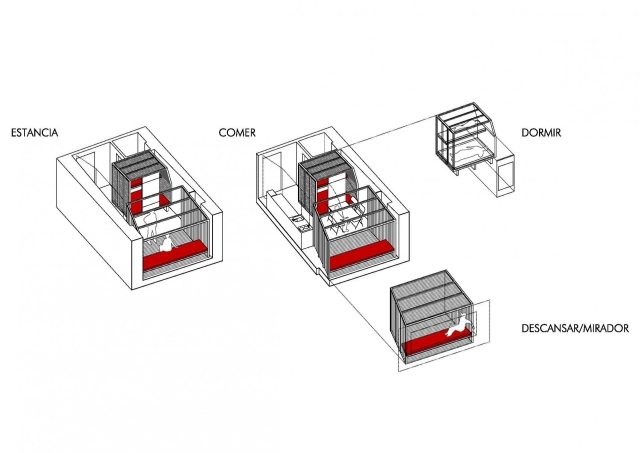 ESTANCIA

COMER

DORMIR

DESCANSAR/MIRADOR