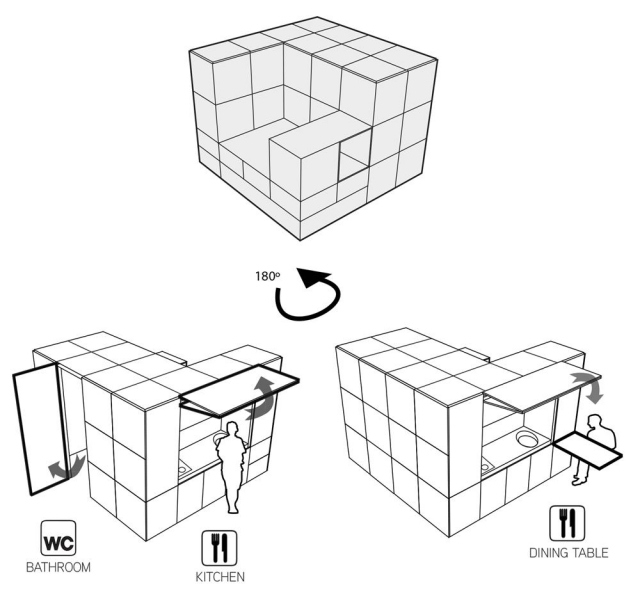 180º

WC
BATHROOM

KITCHEN

DINING TABLE