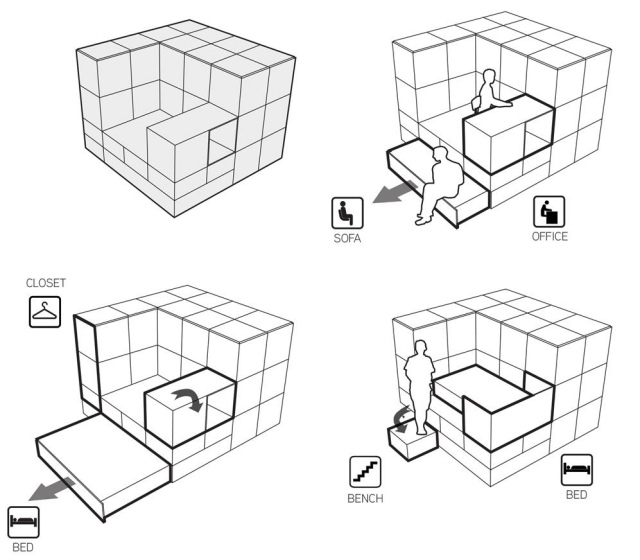 SOFA

OFFICE

CLOSET

BED

BENCH

BED