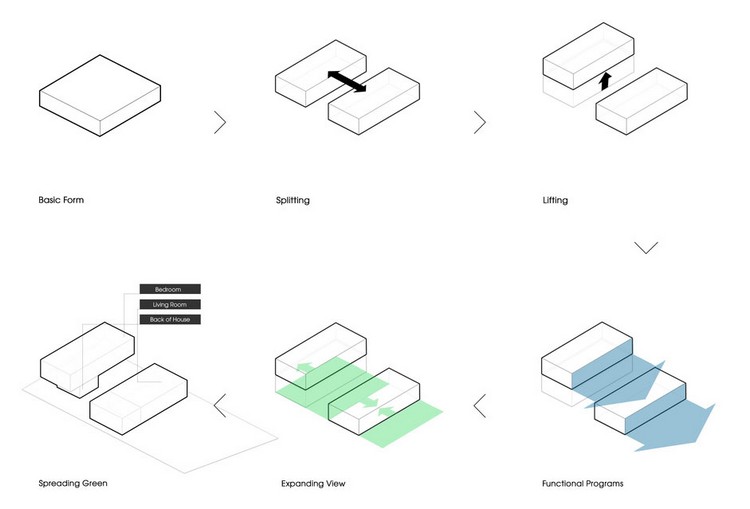 Basic Form

Splitting

Lifting

Bedroom

Living Room

Back of House

Spreading Green

Expanding View

Functional Programs