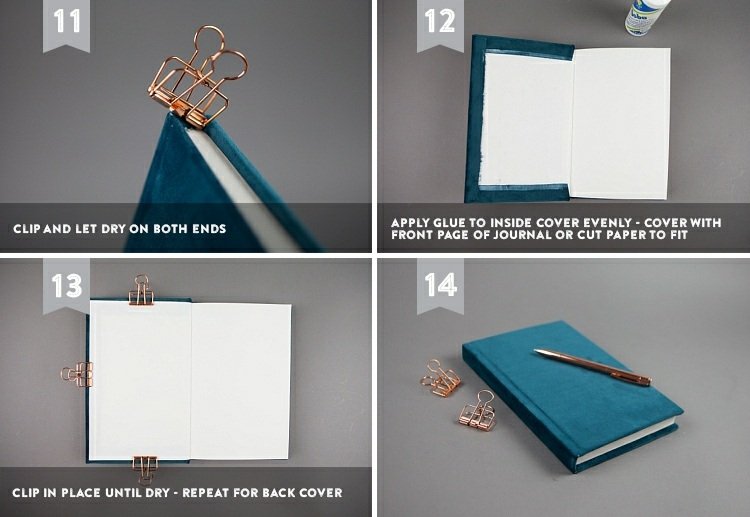 11

CLIP AND LET DRY ON BOTH ENDS

12

APPLY GLUE TO INSIDE COVER EVENLY - COVER WITH FRONT PAGE OF JOURNAL OR CUT PAPER TO FIT

13

CLIP IN PLACE UNTIL DRY - REPEAT FOR BACK COVER

14