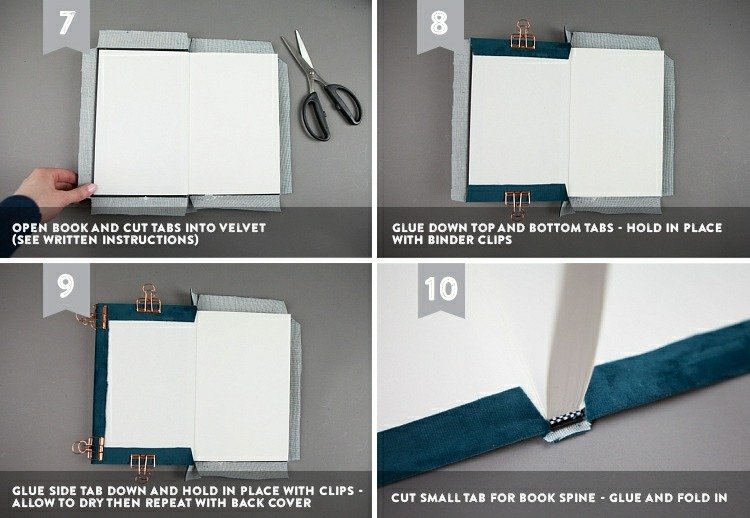 7

OPEN BOOK AND CUT TABS INTO VELVET
(SEE WRITTEN INSTRUCTIONS)

8

GLUE DOWN TOP AND BOTTOM TABS - HOLD IN PLACE WITH BINDER CLIPS

9

GLUE SIDE TAB DOWN AND HOLD IN PLACE WITH CLIPS - ALLOW TO DRY THEN REPEAT WITH BACK COVER

10

CUT SMALL TAB FOR BOOK SPINE - GLUE AND FOLD IN