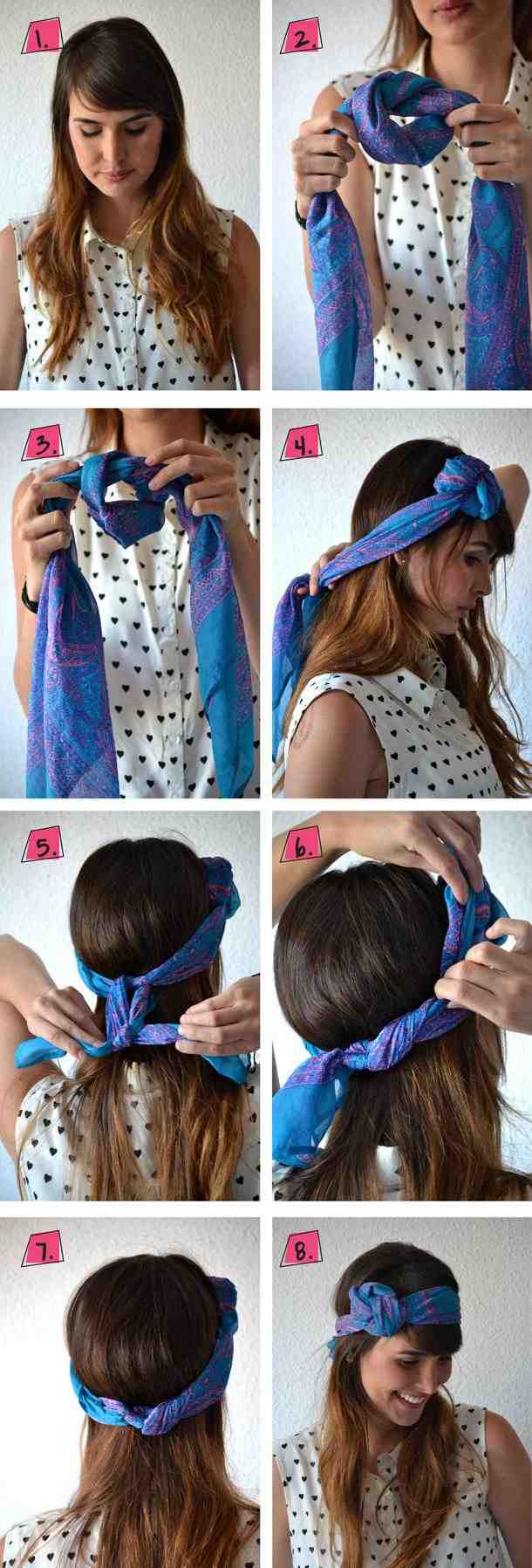 1.

2.

3.

4.

5.

6.

7.

8.