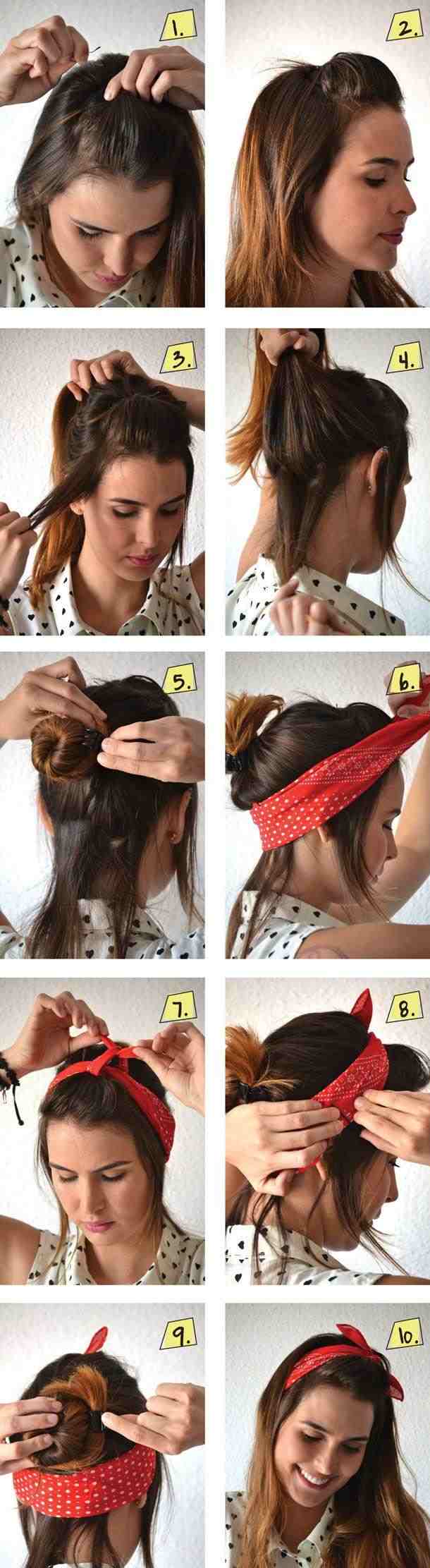 1.
2.
3.
4.
5.
6.
7.
8.
9.
10.