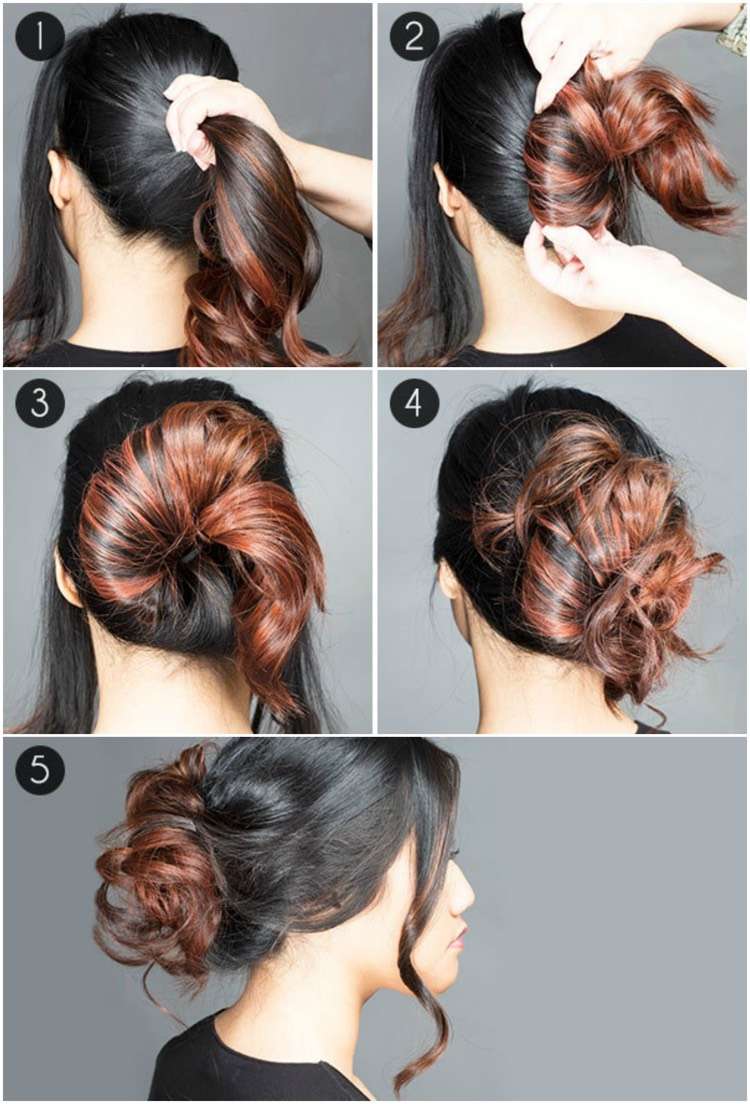 1
2
3
4
5