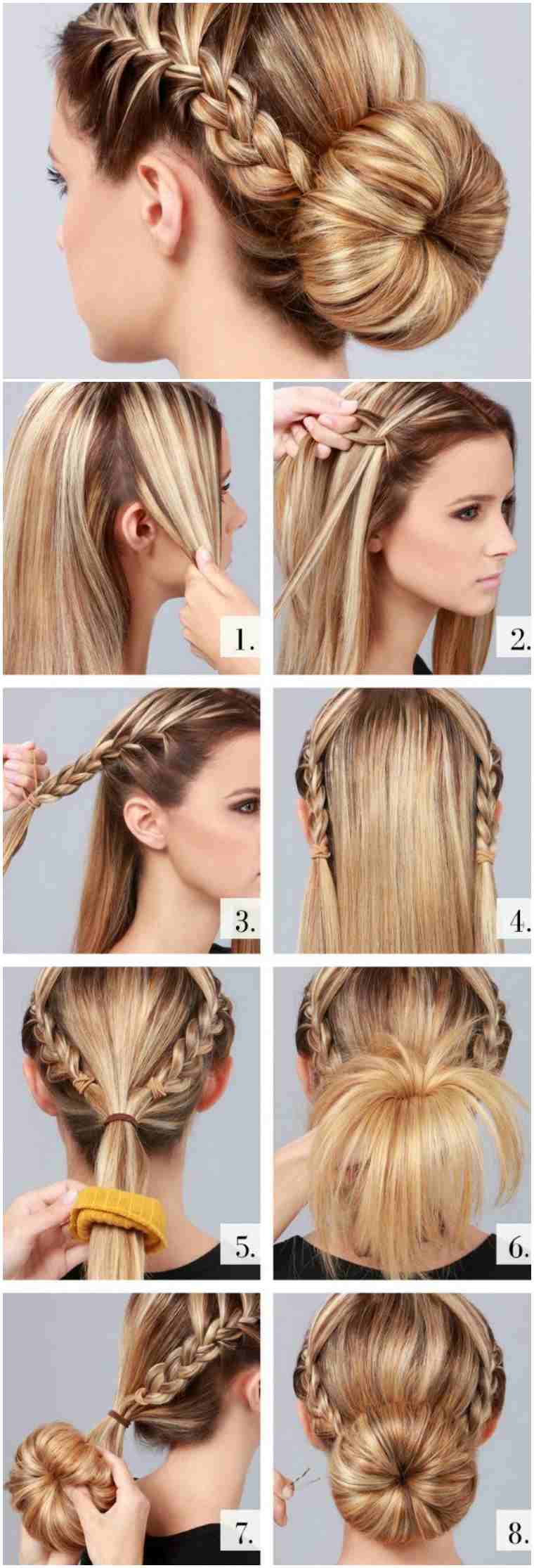 1.

2.

3.

4.

5.

6.

7.

8.