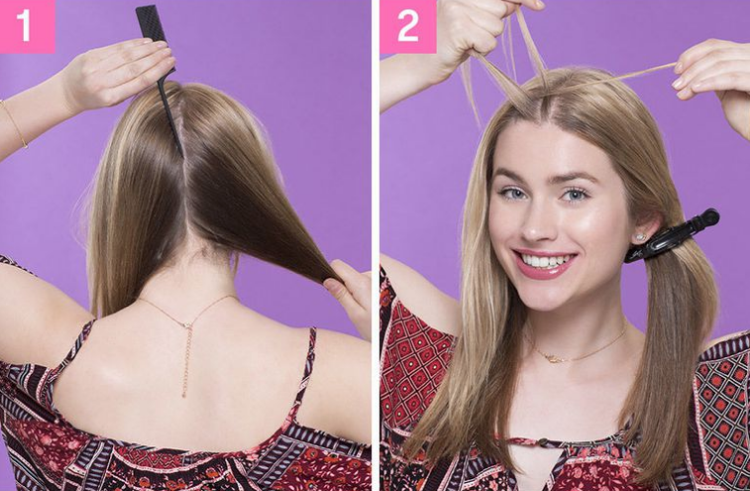 1

2