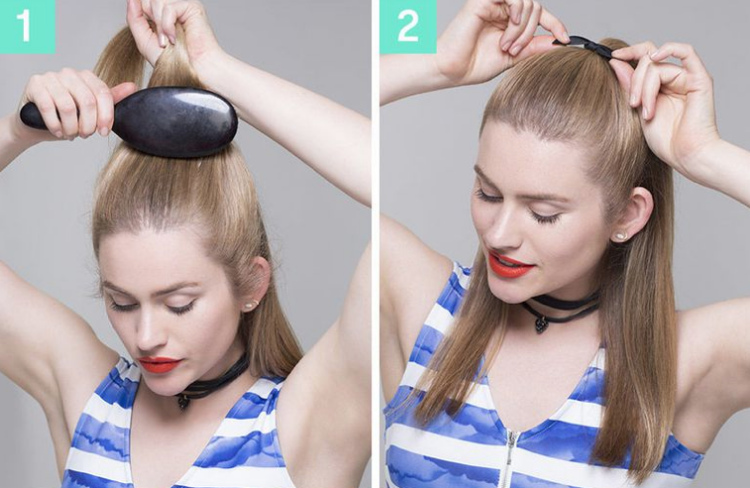 1

2