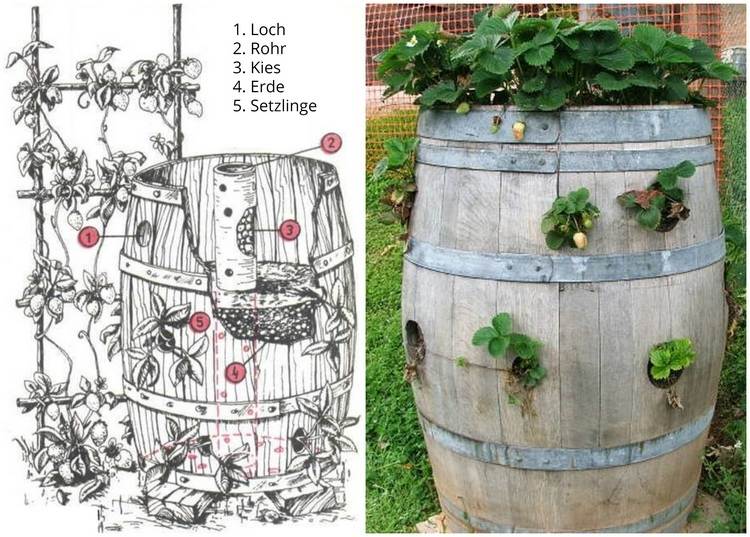 1. Loch
2. Rohr
3. Kies
4. Erde
5. Setzlinge

2
1
3
5
4